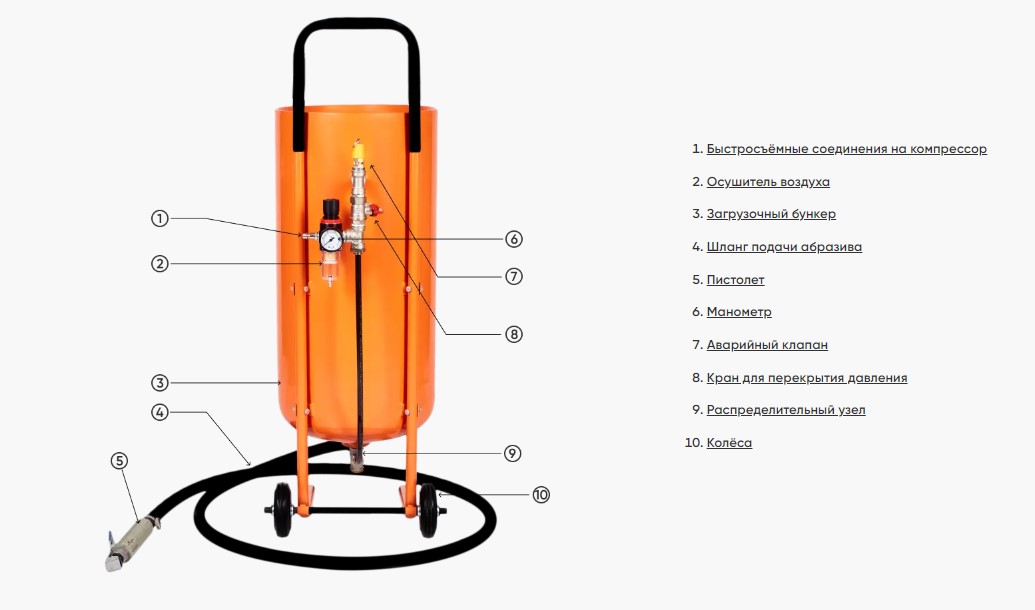 1
2
3
4
5
6
7
8
9
10

1. Быстросъёмные соединения на компрессор
2. Осушитель воздуха
3. Загрузочный бункер
4. Шланг подачи абразива
5. Пистолет
6. Манометр
7. Аварийный клапан
8. Кран для перекрытия давления
9. Распределительный узел
10. Колёса